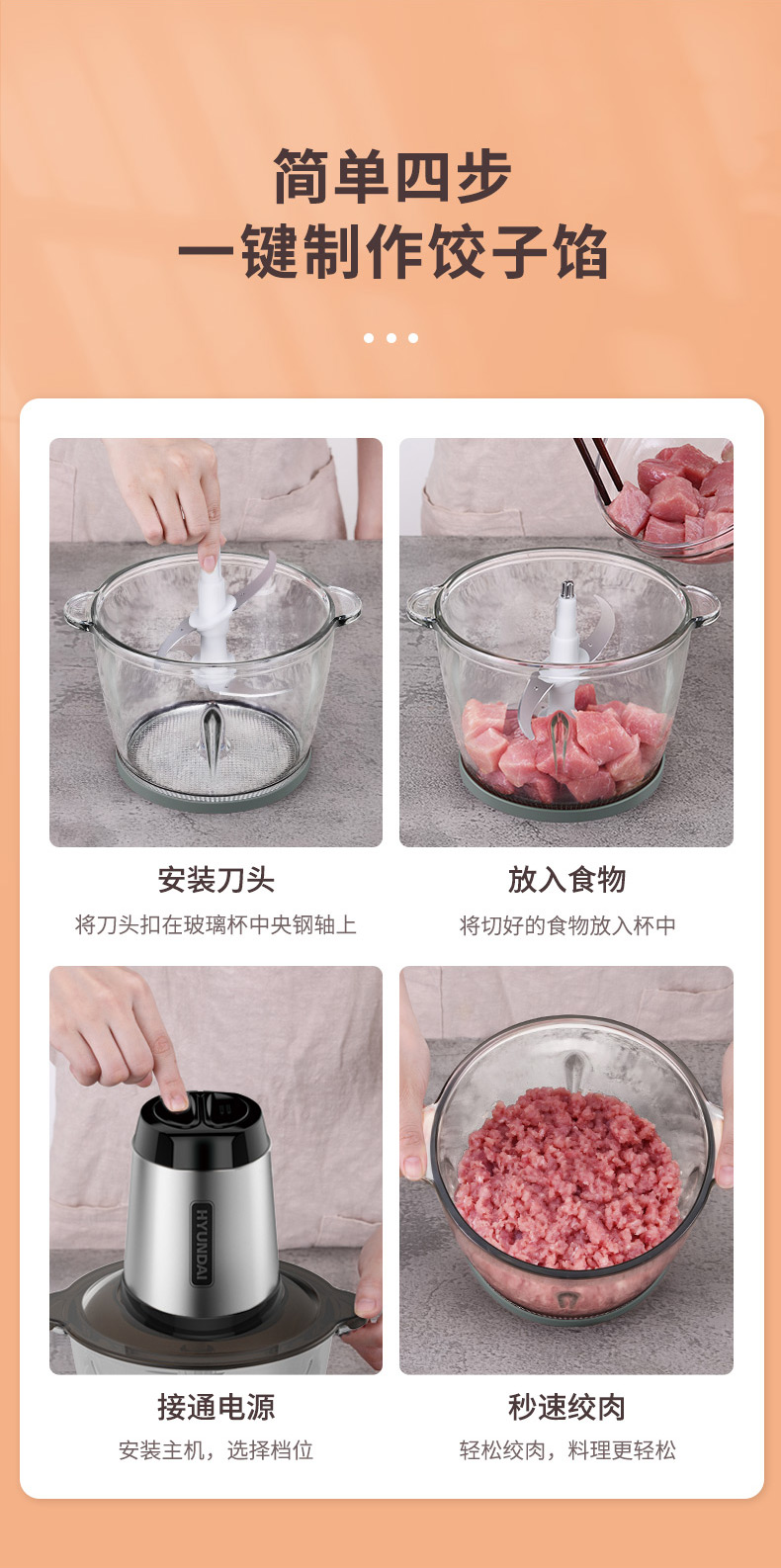 简单四步
一键制作饺子馅

安装刀头
将刀头扣在玻璃杯中央钢轴上

放入食物
将切好的食物放入杯中

HYUNDAI

接通电源
安装主机，选择档位

秒速绞肉
轻松绞肉，料理更轻松